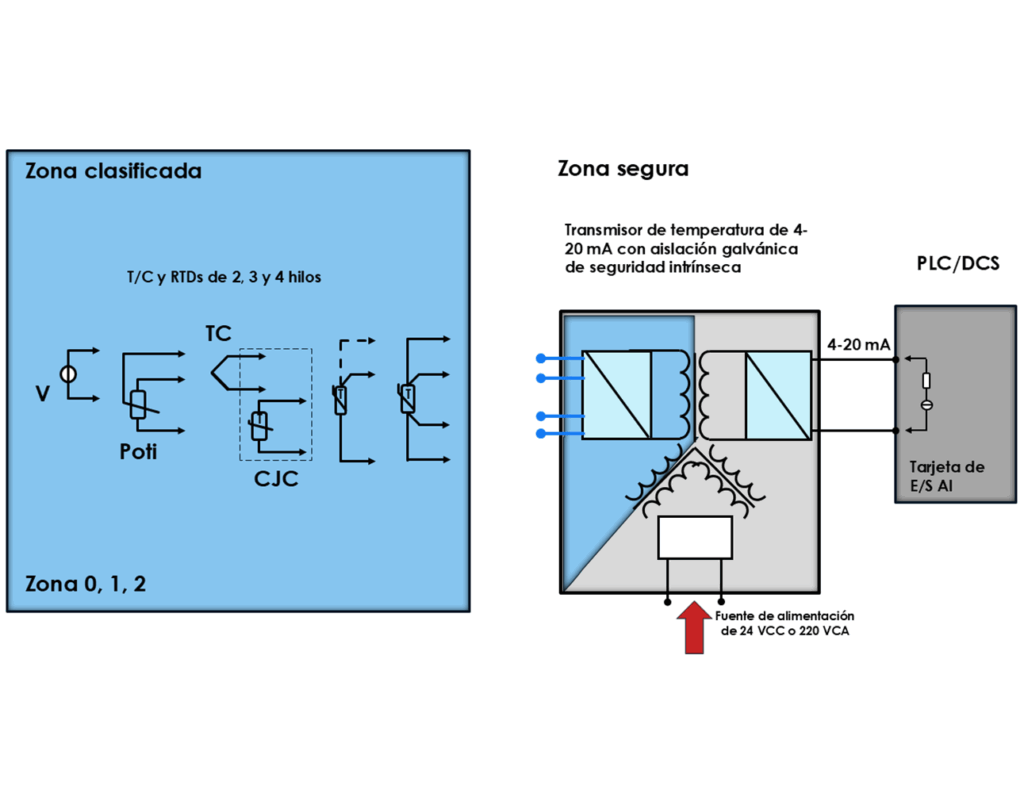 Zona clasificada

T/C y RTDs de 2, 3 y 4 hilos

V

Poti

TC

CJC

Zona 0, 1, 2

Zona segura

Transmisor de temperatura de 4-20 mA con aislación galvánica de seguridad intrínseca

PLC/DCS

4-20 mA

Tarjeta de E/S AI

Fuente de alimentación de 24 VCC o 220 VCA