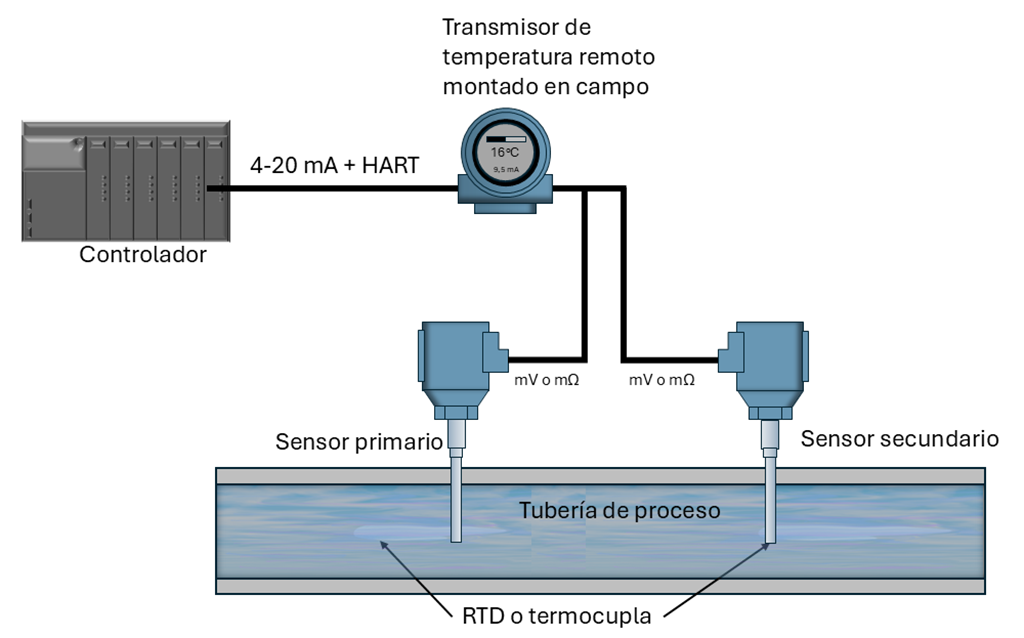 Transmisor de temperatura remoto montado en campo

16°C
9,5 mA

4-20 mA + HART

Controlador

mV o mΩ

mV o mΩ

Sensor primario

Sensor secundario

Tubería de proceso

RTD o termocupla